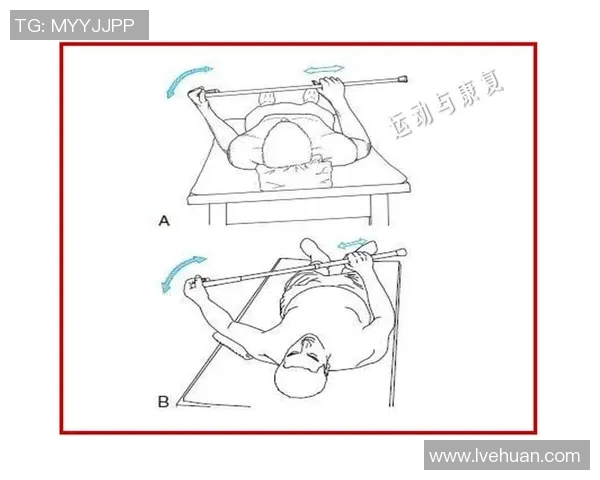 TG: MYYJJPP

运动与康复

A

B

www.lvehuan.com